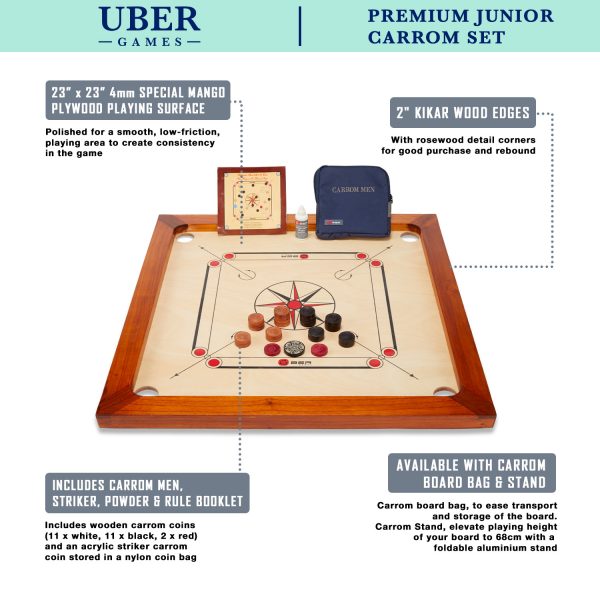 UBER
— GAMES —

PREMIUM JUNIOR CARROM SET

23" x 23" 4mm SPECIAL MANGO PLYWOOD PLAYING SURFACE

Polished for a smooth, low-friction, playing area to create consistency in the game

2" KIKAR WOOD EDGES

With rosewood detail corners for good purchase and rebound

CARROM MEN

INCLUDES CARROM MEN, STRIKER, POWDER & RULE BOOKLET

Includes wooden carrom coins (11 x white, 11 x black, 2 x red) and an acrylic striker carrom coin stored in a nylon coin bag

AVAILABLE WITH CARROM BOARD BAG & STAND

Carrom board bag, to ease transport and storage of the board. Carrom Stand, elevate playing height of your board to 68cm with a foldable aluminium stand